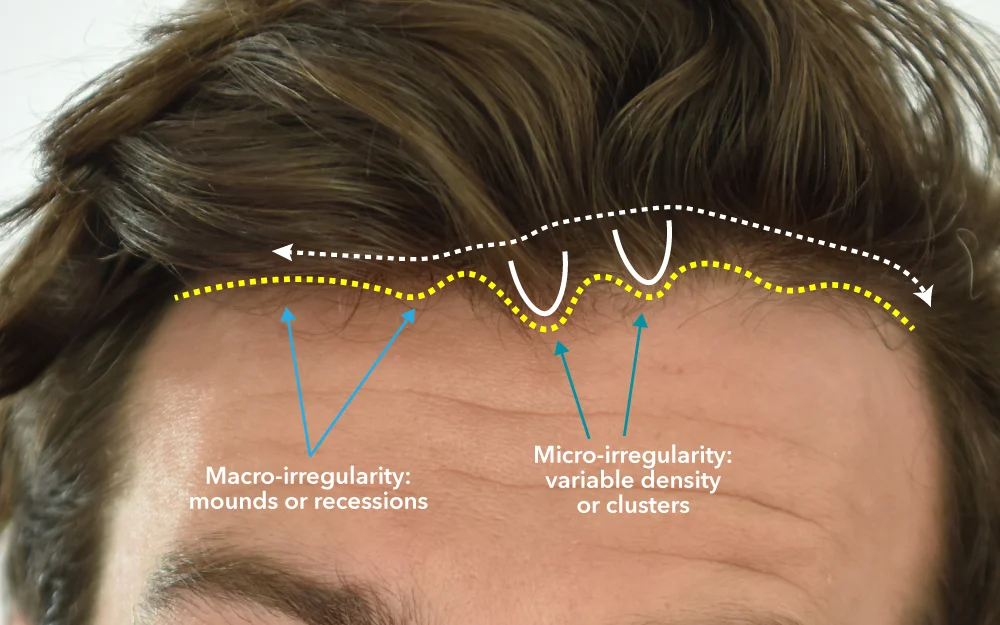 Macro-irregularity: mounds or recessions

Micro-irregularity: variable density or clusters